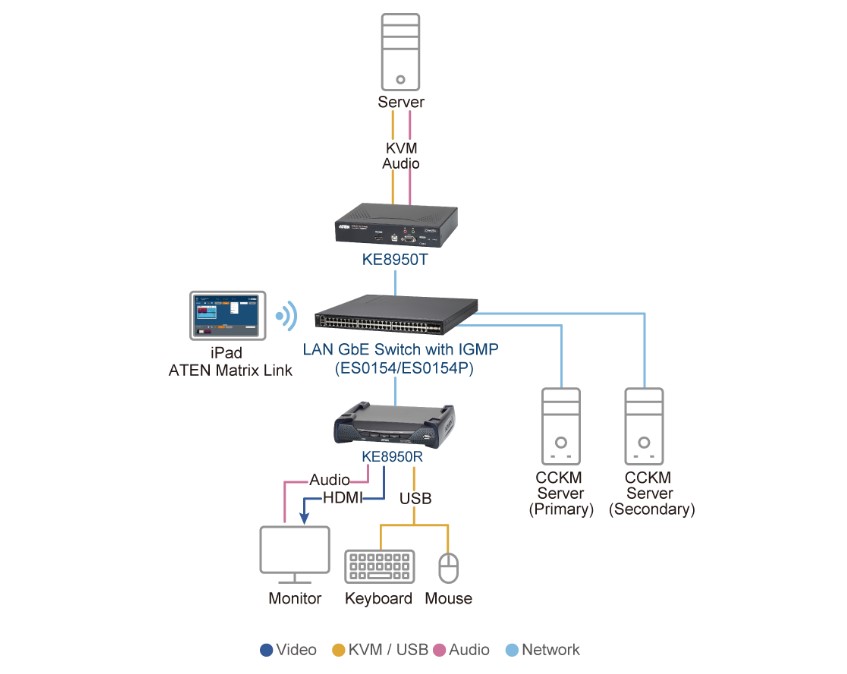 Server

KVM
Audio

KE8950T

iPad
ATEN Matrix Link

LAN GbE Switch with IGMP
(ES0154/ES0154P)

KE8950R

Audio
HDMI
USB

CCKM
Server
(Primary)

CCKM
Server
(Secondary)

Monitor
Keyboard
Mouse

Video KVM / USB Audio Network