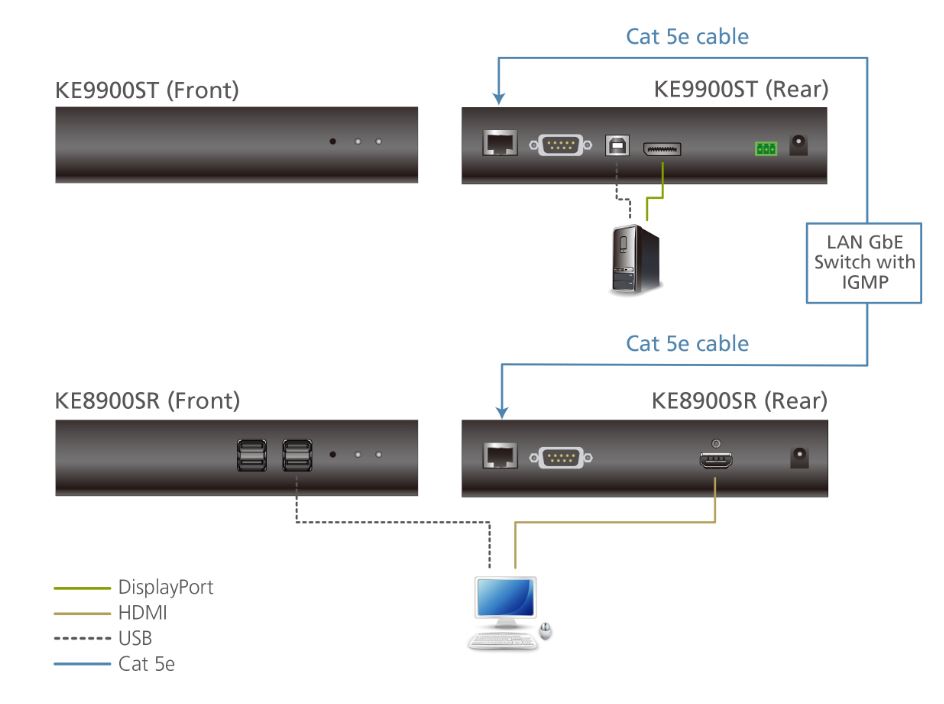 Cat 5e cable

KE9900ST (Front)

KE9900ST (Rear)

LAN GbE Switch with IGMP

Cat 5e cable

KE8900SR (Front)

KE8900SR (Rear)

DisplayPort
HDMI
USB
Cat 5e