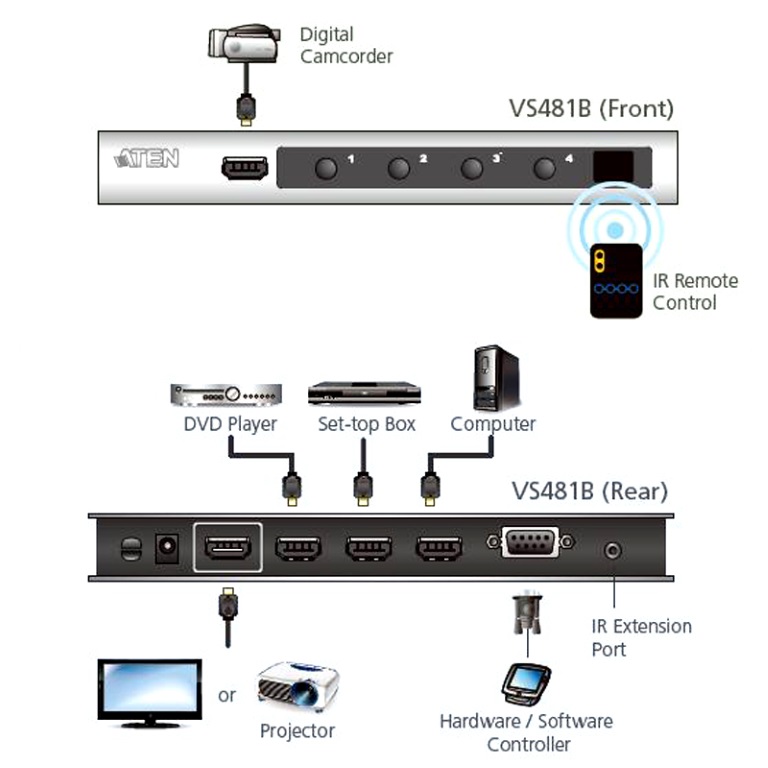 Digital Camcorder

VS481B (Front)

ATEN

1 2 3 4

IR Remote Control

DVD Player

Set-top Box

Computer

VS481B (Rear)

IR Extension Port

or

Projector

Hardware / Software Controller