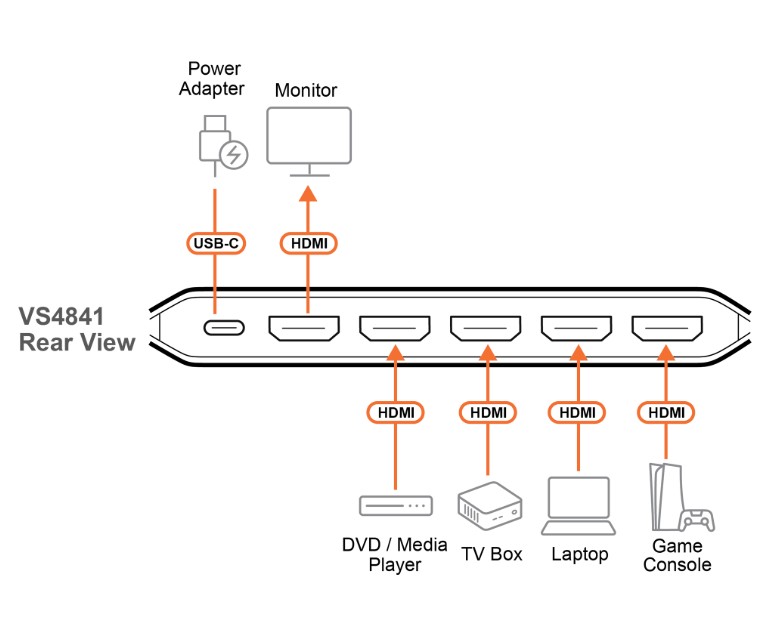 Power Adapter

Monitor

USB-C

HDMI

VS4841
Rear View

HDMI

HDMI

HDMI

HDMI

DVD / Media Player

TV Box

Laptop

Game Console