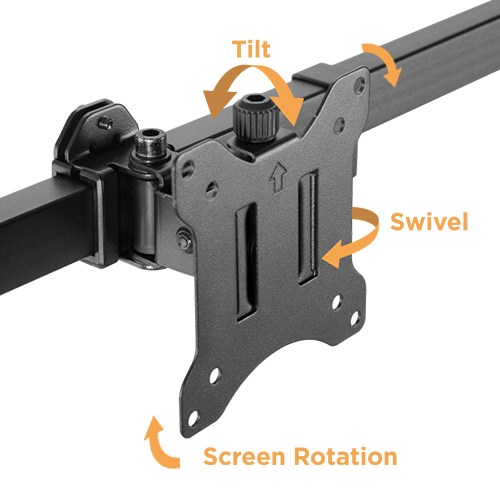 Tilt

Swivel

Screen Rotation