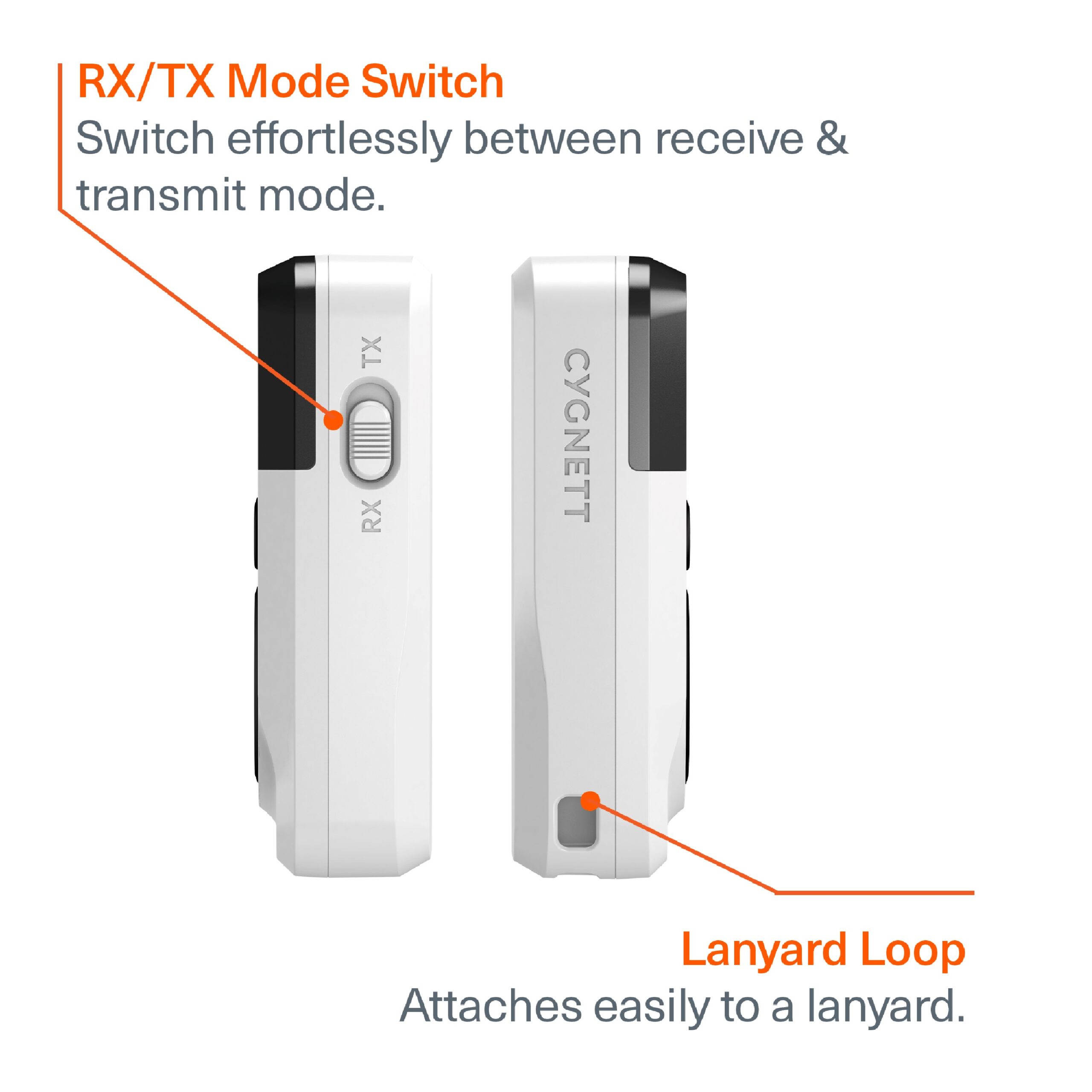 RX/TX Mode Switch
Switch effortlessly between receive & transmit mode.

TX

RX

CYGNETT

Lanyard Loop
Attaches easily to a lanyard.