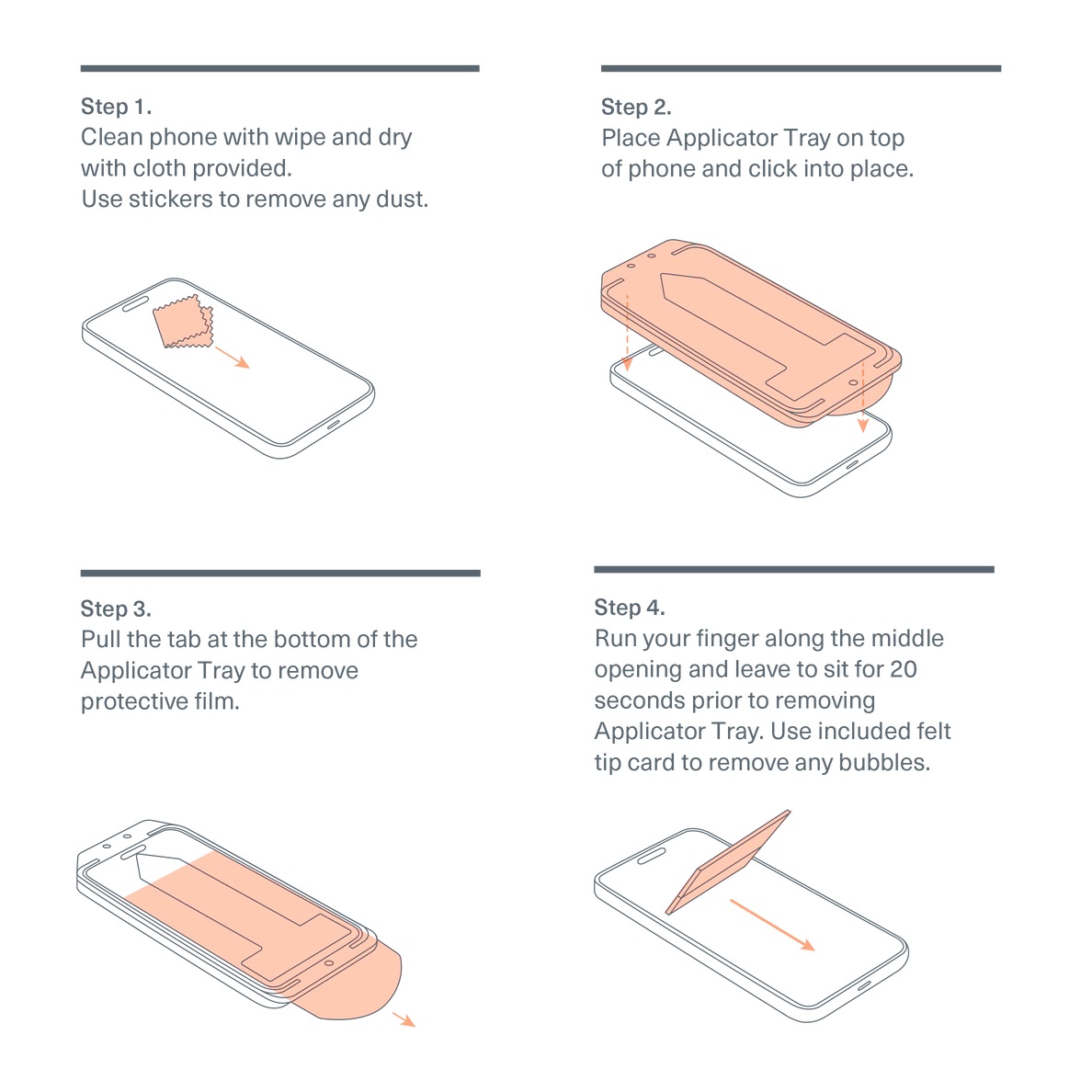 Step 1.
Clean phone with wipe and dry with cloth provided.
Use stickers to remove any dust.

Step 2.
Place Applicator Tray on top of phone and click into place.

Step 3.
Pull the tab at the bottom of the Applicator Tray to remove protective film.

Step 4.
Run your finger along the middle opening and leave to sit for 20 seconds prior to removing Applicator Tray. Use included felt tip card to remove any bubbles.