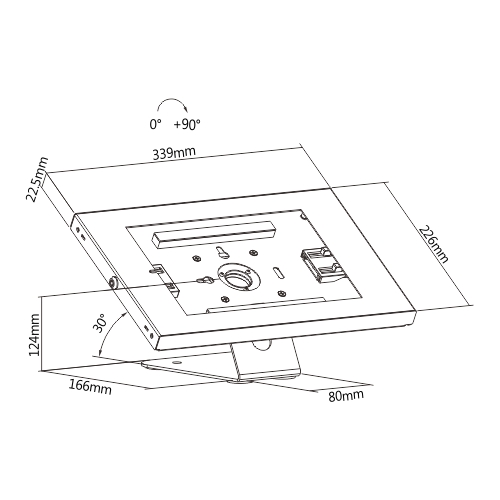 0° +90°

339mm

22.5mm

226mm

30°

124mm

166mm

80mm